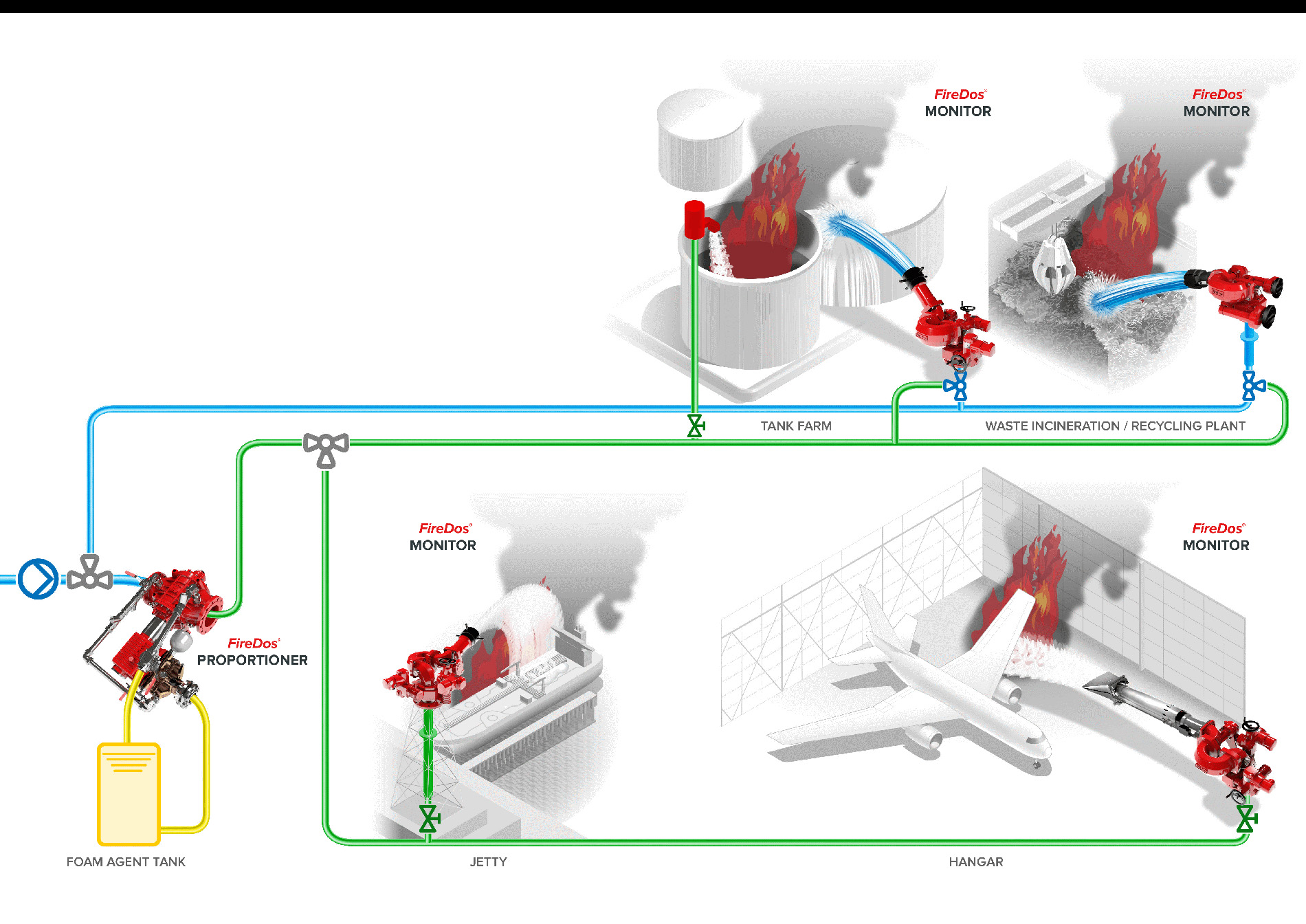 FireDos®
MONITOR

FireDos®
MONITOR

TANK FARM

WASTE INCINERATION / RECYCLING PLANT

FireDos®
MONITOR

FireDos®
MONITOR

FireDos®
PROPORTIONER

FOAM AGENT TANK

JETTY

HANGAR