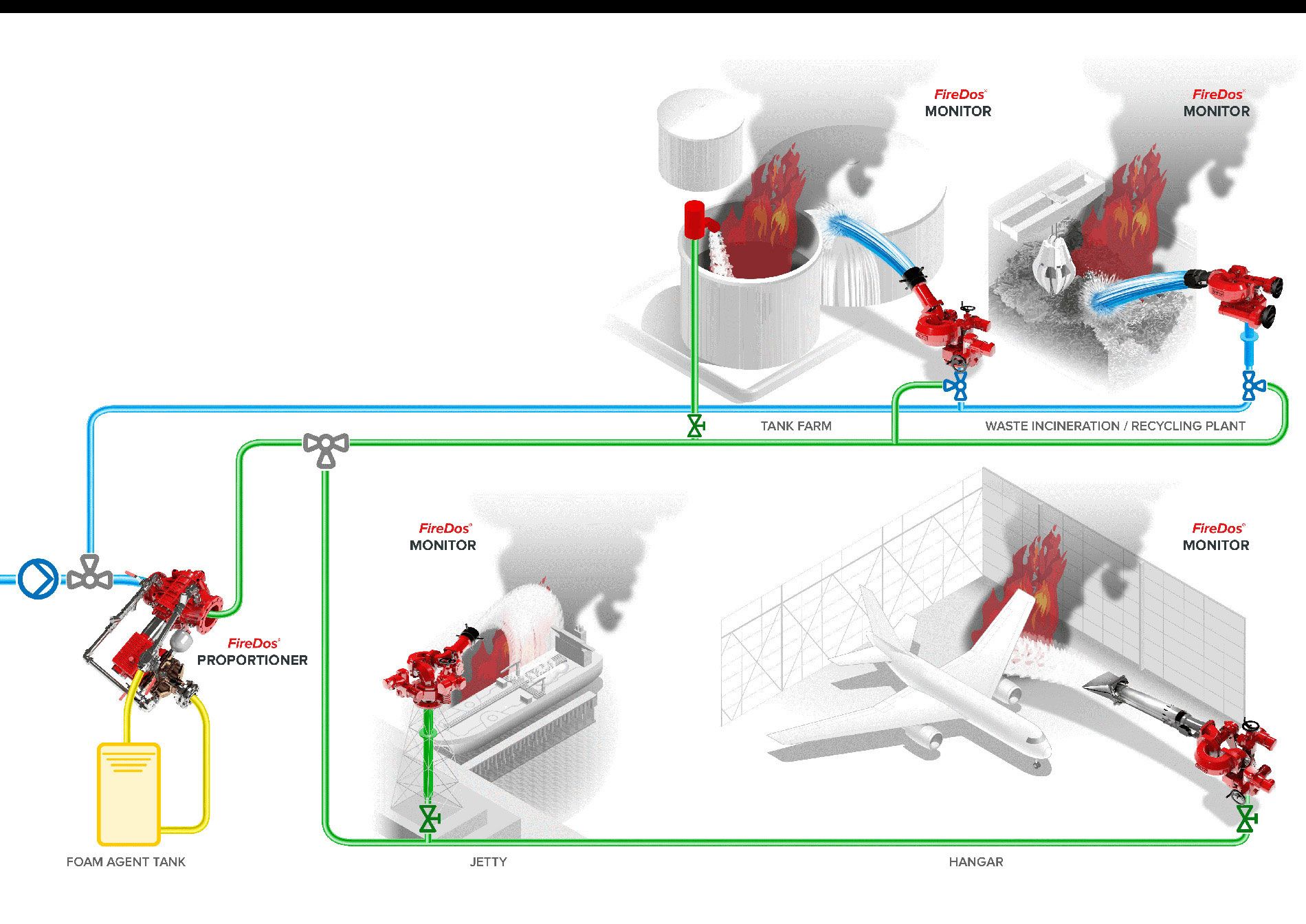 FireDos®
MONITOR

FireDos®
MONITOR

TANK FARM

WASTE INCINERATION / RECYCLING PLANT

FireDos®
MONITOR

FireDos®
MONITOR

FireDos®
PROPORTIONER

FOAM AGENT TANK

JETTY

HANGAR