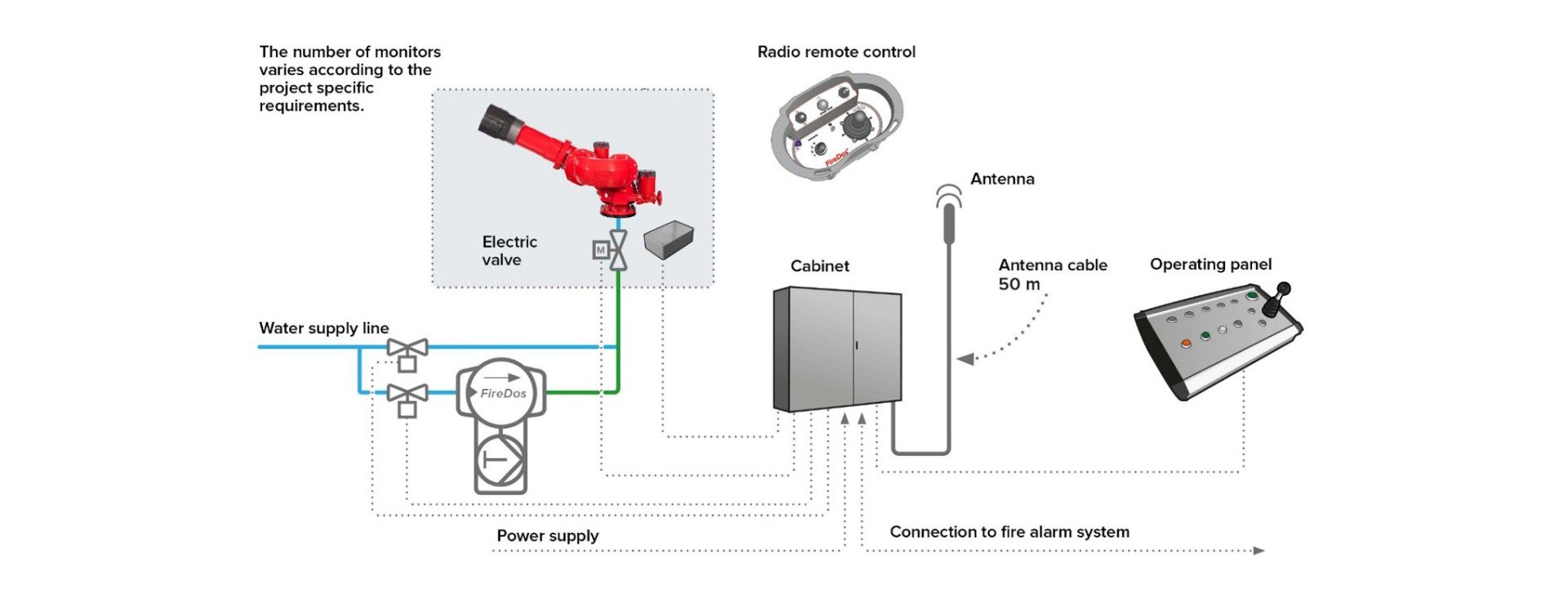 The number of monitors varies according to the project specific requirements.

Radio remote control

FireDos

Antenna

Electric valve

M

Cabinet

Antenna cable 50 m

Operating panel

Water supply line

FireDos

Power supply

Connection to fire alarm system