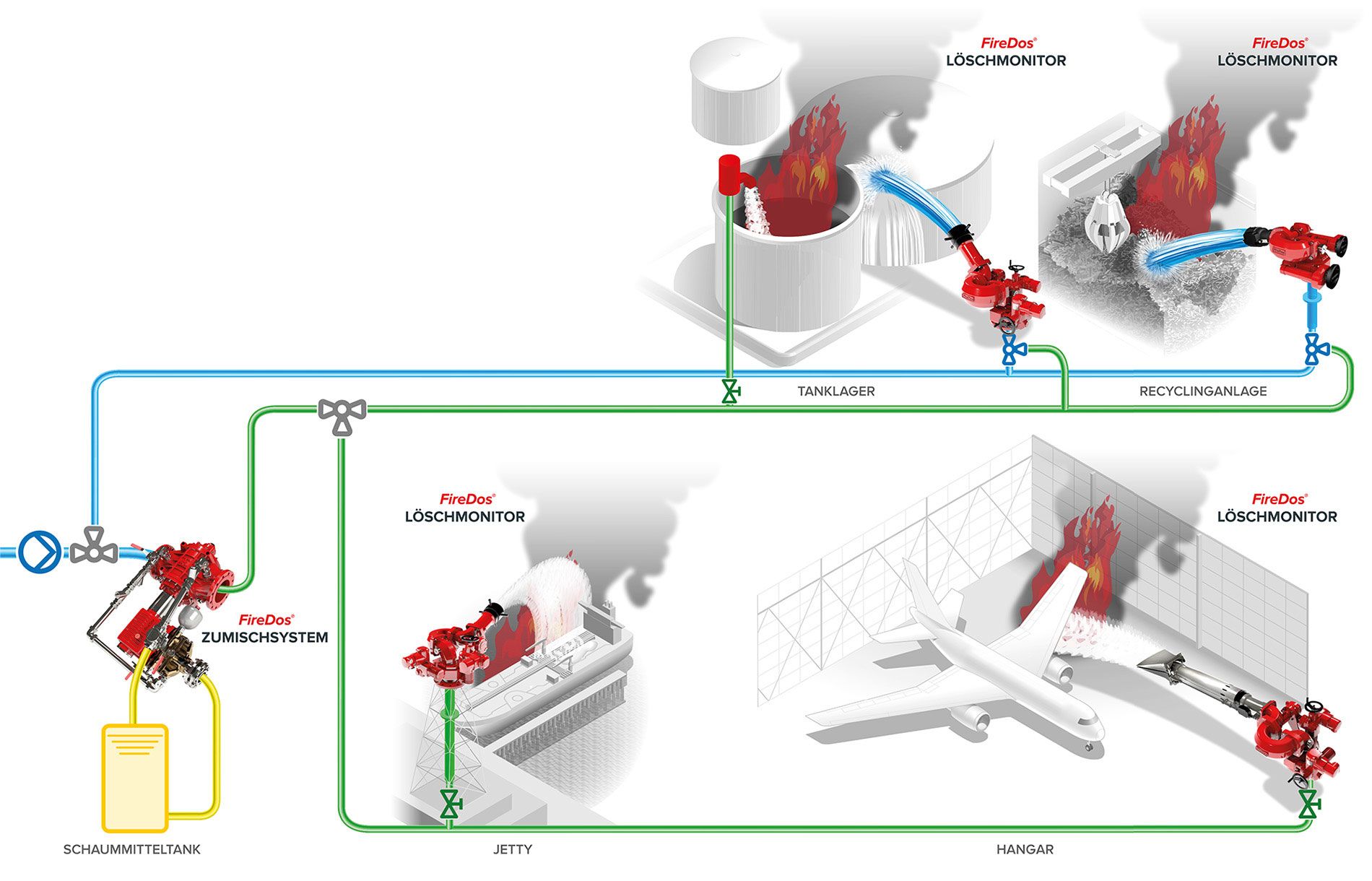 FireDos®
LÖSCHMONITOR

FireDos®
LÖSCHMONITOR

TANKLAGER

RECYCLINGANLAGE

FireDos®
LÖSCHMONITOR

FireDos®
LÖSCHMONITOR

FireDos®
ZUMISCHSYSTEM

SCHAUMMITTELTANK

JETTY

HANGAR