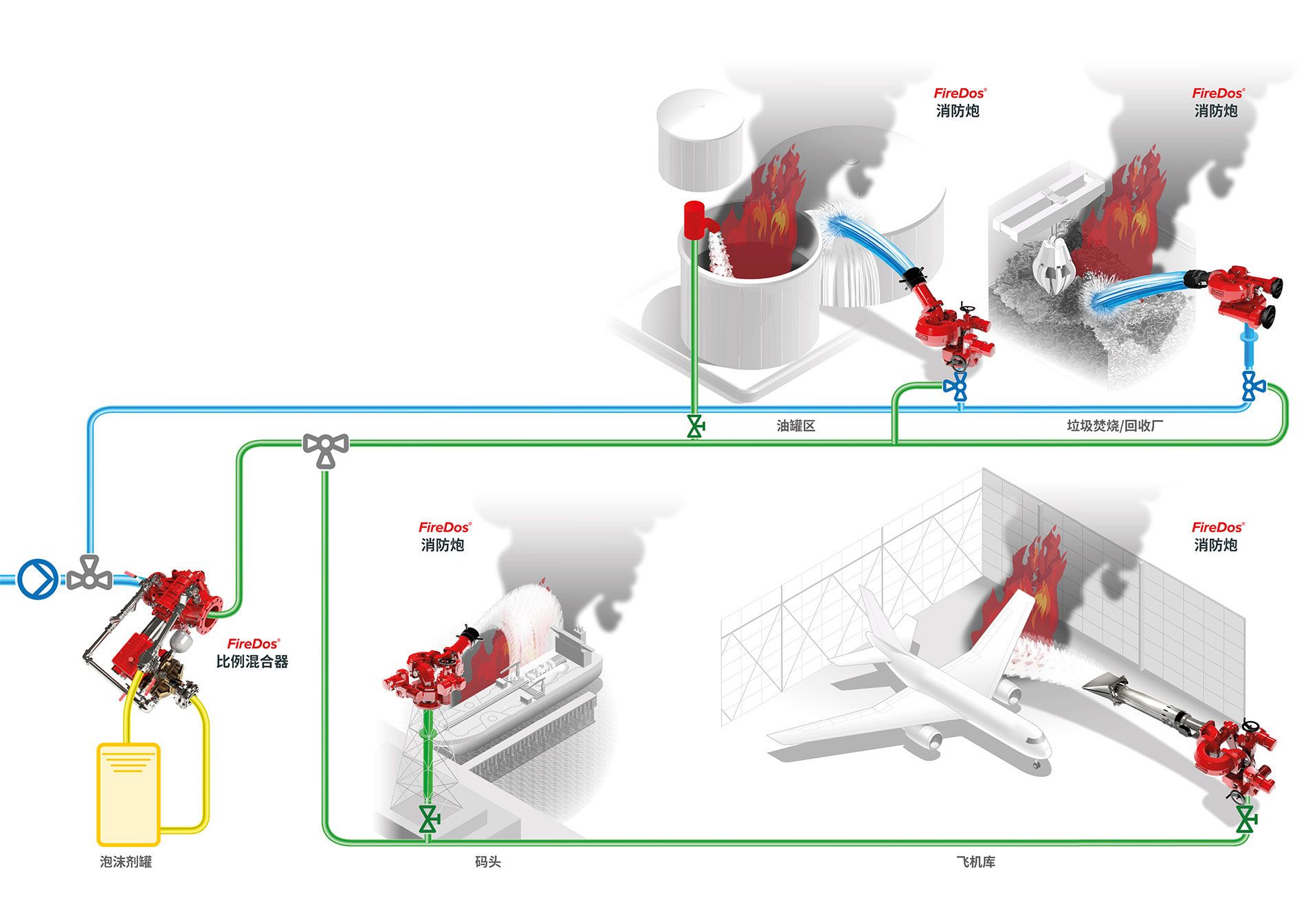 FireDos®
消防炮

FireDos®
消防炮

油罐区

垃圾焚烧/回收厂

FireDos®
消防炮

FireDos®
消防炮

FireDos®
比例混合器

泡沫剂罐

码头

飞机库